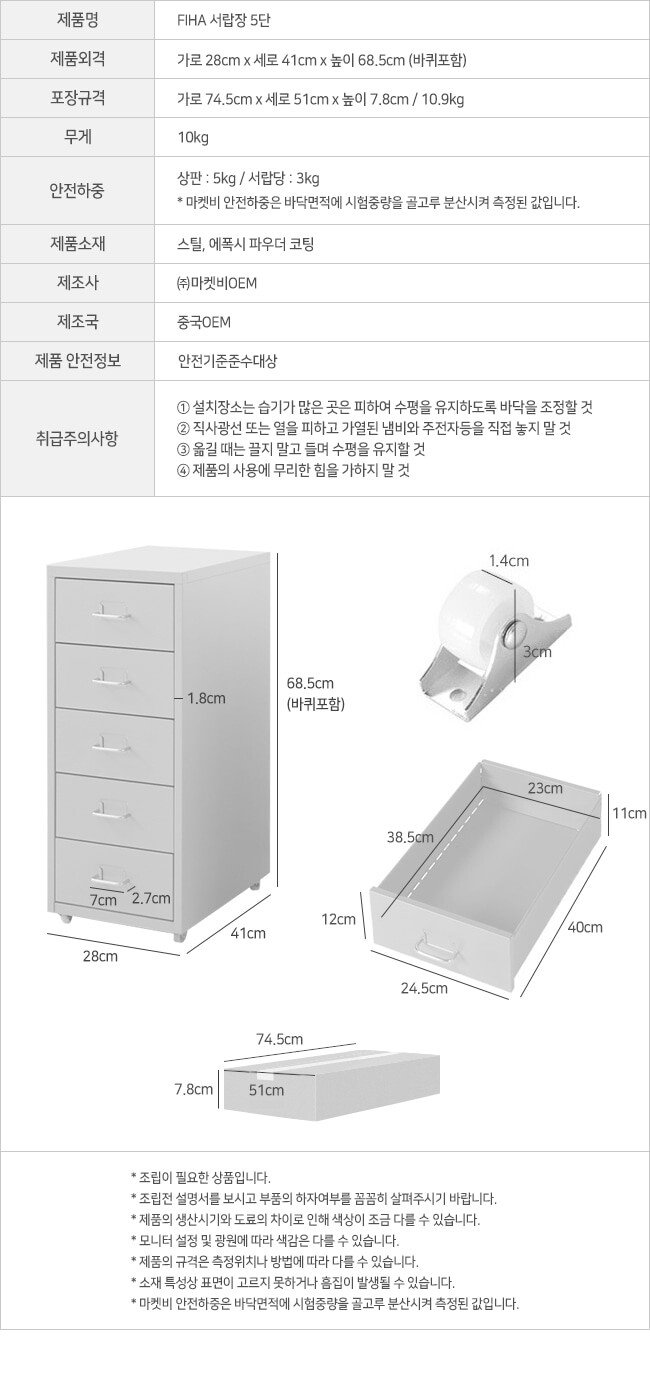 | 제품명 | FIHA 서랍장 5단 |
|---|---|
| 제품외격 | 가로 28cm x 세로 41cm x 높이 68.5cm (바퀴포함) |
| 포장규격 | 가로 74.5cm x 세로 51cm x 높이 7.8cm / 10.9kg |
| 무게 | 10kg |
| 안전하중 | 상판 : 5kg / 서랍당 : 3kg * 마켓비 안전하중은 바닥면적에 시험중량을 골고루 분산시켜 측정된 값입니다. |
| 제품소재 | 스틸, 에폭시 파우더 코팅 |
| 제조사 | ㈜마켓비OEM |
| 제조국 | 중국OEM |
| 제품 안전정보 | 안전기준준수대상 |
| 취급주의사항 | ① 설치장소는 습기가 많은 곳은 피하여 수평을 유지하도록 바닥을 조정할 것 ② 직사광선 또는 열을 피하고 가열된 냄비와 주전자등을 직접 놓지 말 것 ③ 옮길 때는 끌지 말고 들며 수평을 유지할 것 ④ 제품의 사용에 무리한 힘을 가하지 말 것 |

1.8cm
68.5cm
(바퀴포함)
7cm
2.7cm
28cm
41cm
1.4cm
3cm
23cm
11cm
38.5cm
12cm
40cm
24.5cm
74.5cm
7.8cm
51cm

* 조립이 필요한 상품입니다.
* 조립전 설명서를 보시고 부품의 하자여부를 꼼꼼히 살펴주시기 바랍니다.
* 제품의 생산시기와 도료의 차이로 인해 색상이 조금 다를 수 있습니다.
* 모니터 설정 및 광원에 따라 색감은 다를 수 있습니다.
* 제품의 규격은 측정위치나 방법에 따라 다를 수 있습니다.
* 소재 특성상 표면이 고르지 못하거나 흠집이 발생될 수 있습니다.
* 마켓비 안전하중은 바닥면적에 시험중량을 골고루 분산시켜 측정된 값입니다.