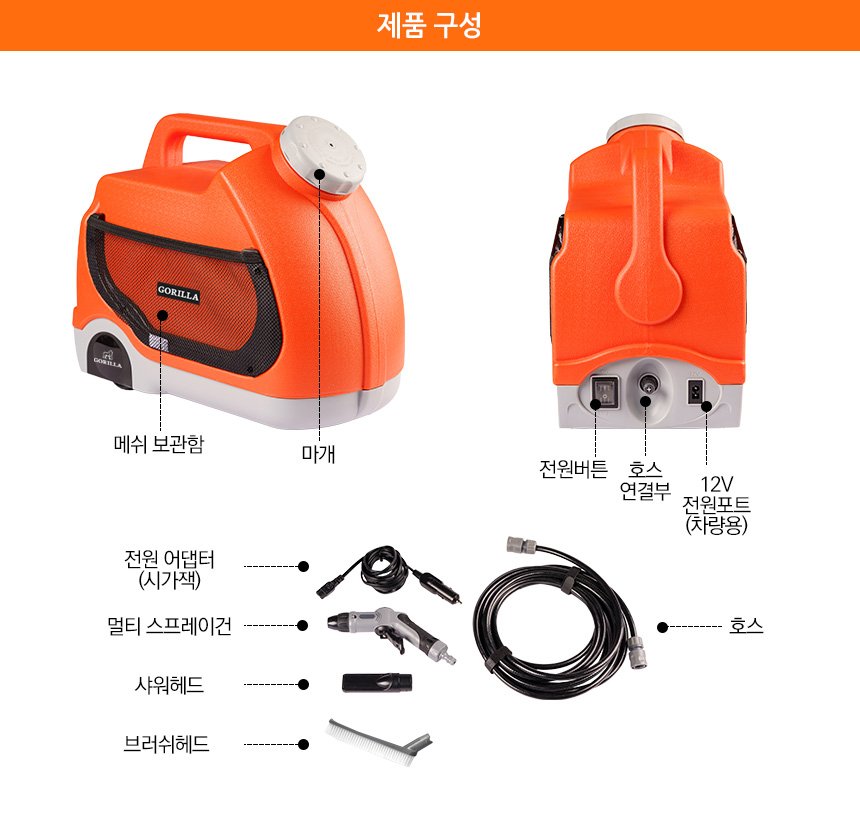 제품 구성

GORILLA

GORILLA

메쉬 보관함

마개

전원버튼

호스 연결부

12V 전원포트 (차량용)

전원 어댑터 (시가잭)

멀티 스프레이건

샤워헤드

브러쉬헤드

호스