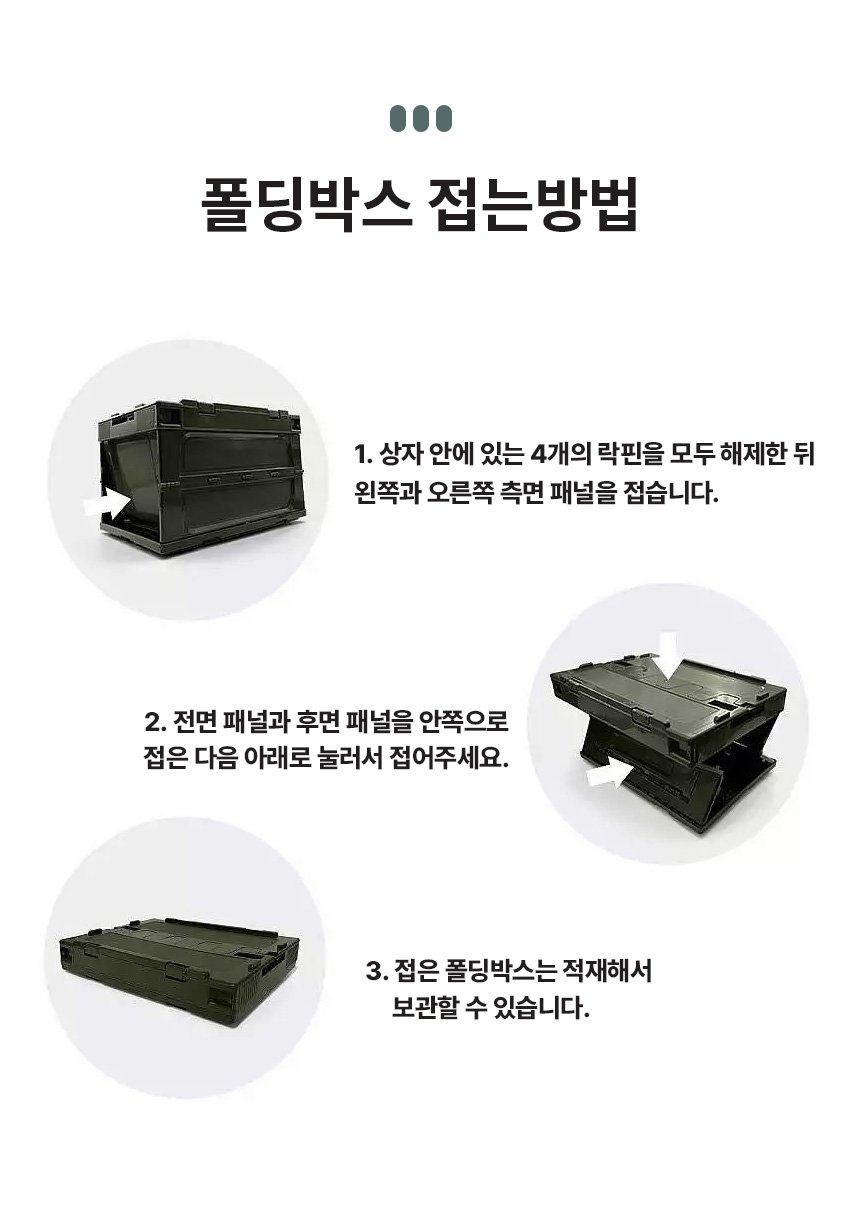 폴딩박스 접는방법

1. 상자 안에 있는 4개의 락핀을 모두 해제한 뒤 왼쪽과 오른쪽 측면 패널을 접습니다.

2. 전면 패널과 후면 패널을 안쪽으로 접은 다음 아래로 눌러서 접어주세요.

3. 접은 폴딩박스는 적재해서 보관할 수 있습니다.