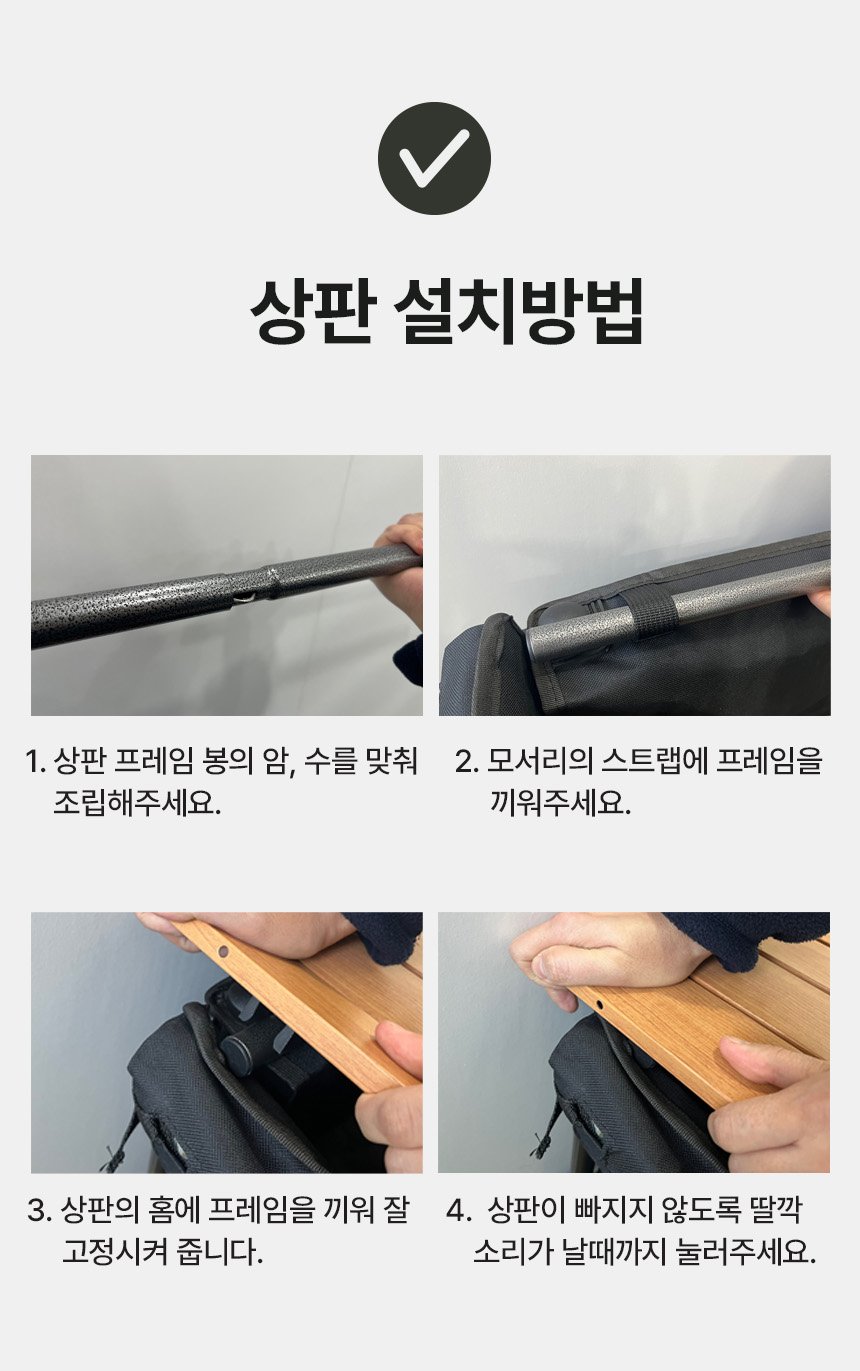 상판 설치방법

1. 상판 프레임 봉의 암, 수를 맞춰 조립해주세요.

2. 모서리의 스트랩에 프레임을 끼워주세요.

3. 상판의 홈에 프레임을 끼워 잘 고정시켜 줍니다.

4. 상판이 빠지지 않도록 딸깍 소리가 날때까지 눌러주세요.